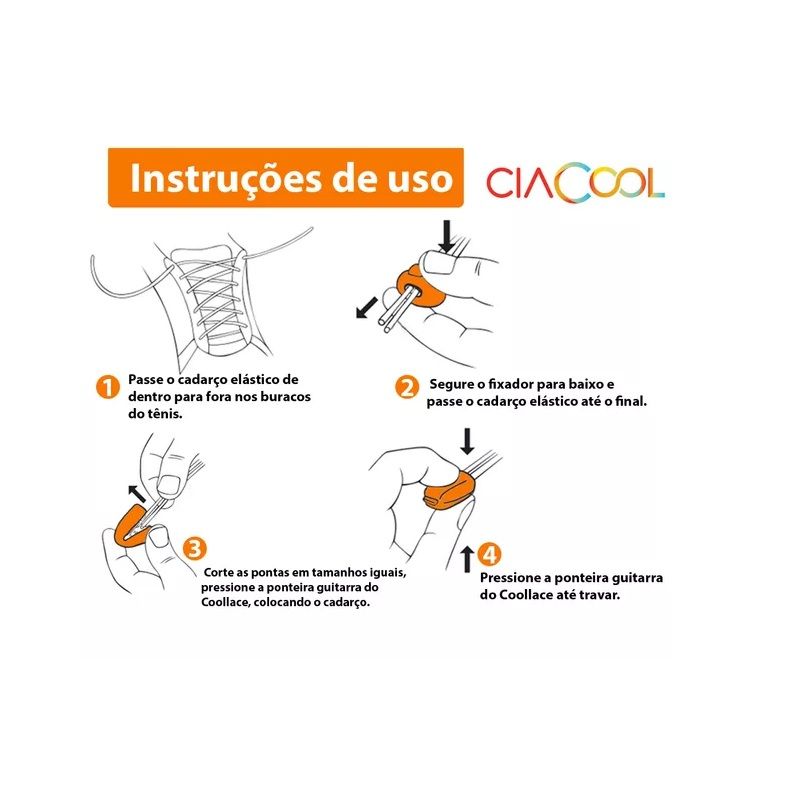 Instruções de uso

CIACOOL

1 Passe o cadarço elástico de dentro para fora nos buracos do tênis.

2 Segure o fixador para baixo e passe o cadarço elástico até o final.

3 Corte as pontas em tamanhos iguais, pressione a ponteira guitarra do Coollace, colocando o cadarço.

4 Pressione a ponteira guitarra do Coollace até travar.